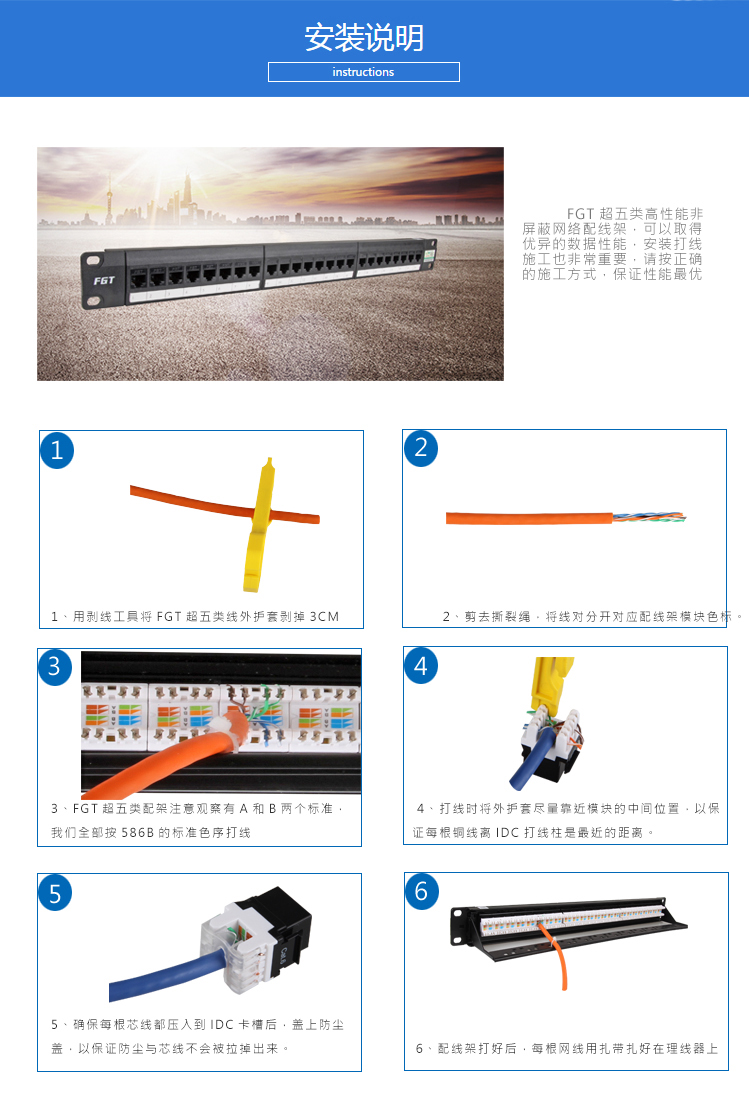 安装说明

instructions

FGT

FGT 超五类高性能非屏蔽网络配线架，可以取得优异的数据性能，安装打线施工也非常重要，请按正确的施工方式，保证性能最优

1

1、用剥线工具将 FGT 超五类线外护套剥掉 3CM

2

2、剪去撕裂绳，将线对分开对应配线架模块色标。

3

3、FGT 超五类配架注意观察有 A 和 B 两个标准，我们全部按 586B 的标准色序打线

4

4、打线时将外护套尽量靠近模块的中间位置，以保证每根铜线离 IDC 打线柱是最近的距离。

5

5、确保每根芯线都压入到 IDC 卡槽后，盖上防尘盖，以保证防尘与芯线不会被拉掉出来。

6

6、配线架打好后，每根网线用扎带扎好在理线器上